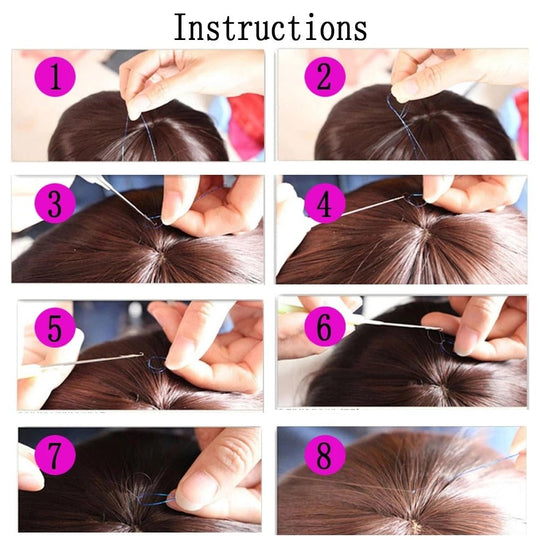 Instructions

1

2

3

4

5

6

7

8